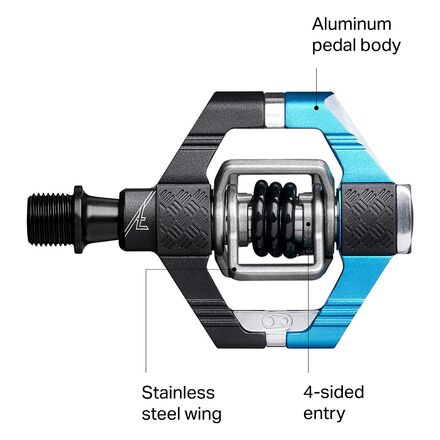 Aluminum pedal body

Stainless steel wing

4-sided entry