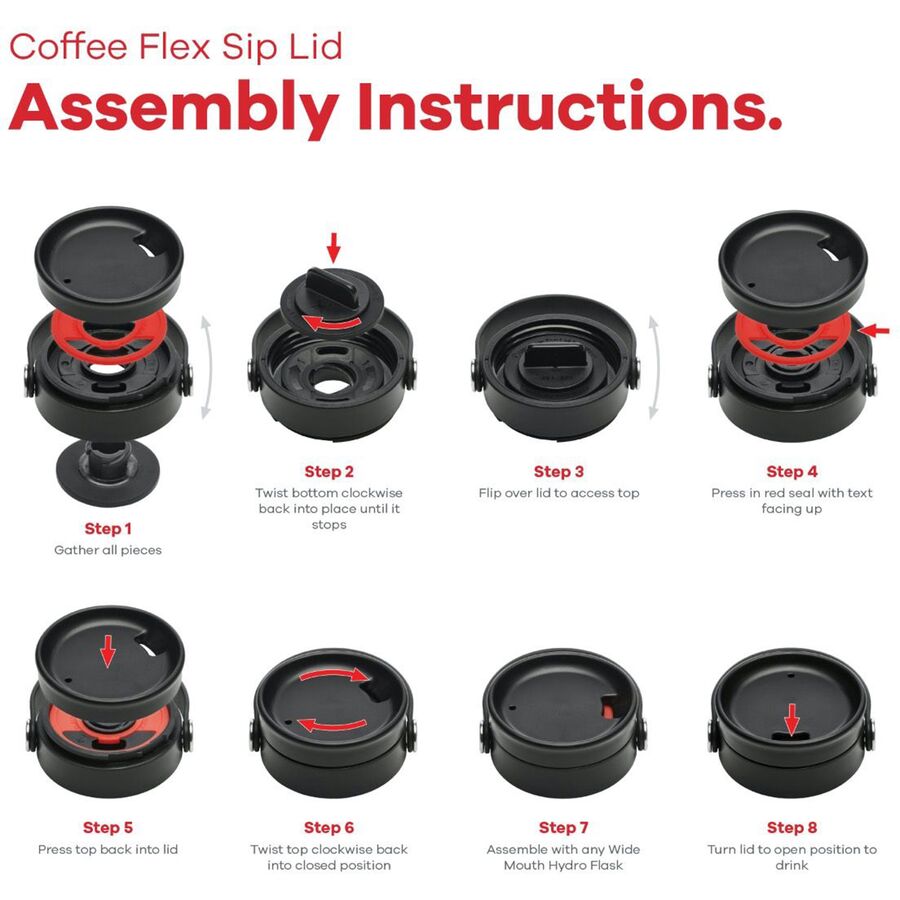 Coffee Flex Sip Lid
Assembly Instructions.

Step 1
Gather all pieces

Step 2
Twist bottom clockwise back into place until it stops

Step 3
Flip over lid to access top

Step 4
Press in red seal with text facing up

Step 5
Press top back into lid

Step 6
Twist top clockwise back into closed position

Step 7
Assemble with any Wide Mouth Hydro Flask

Step 8
Turn lid to open position to drink