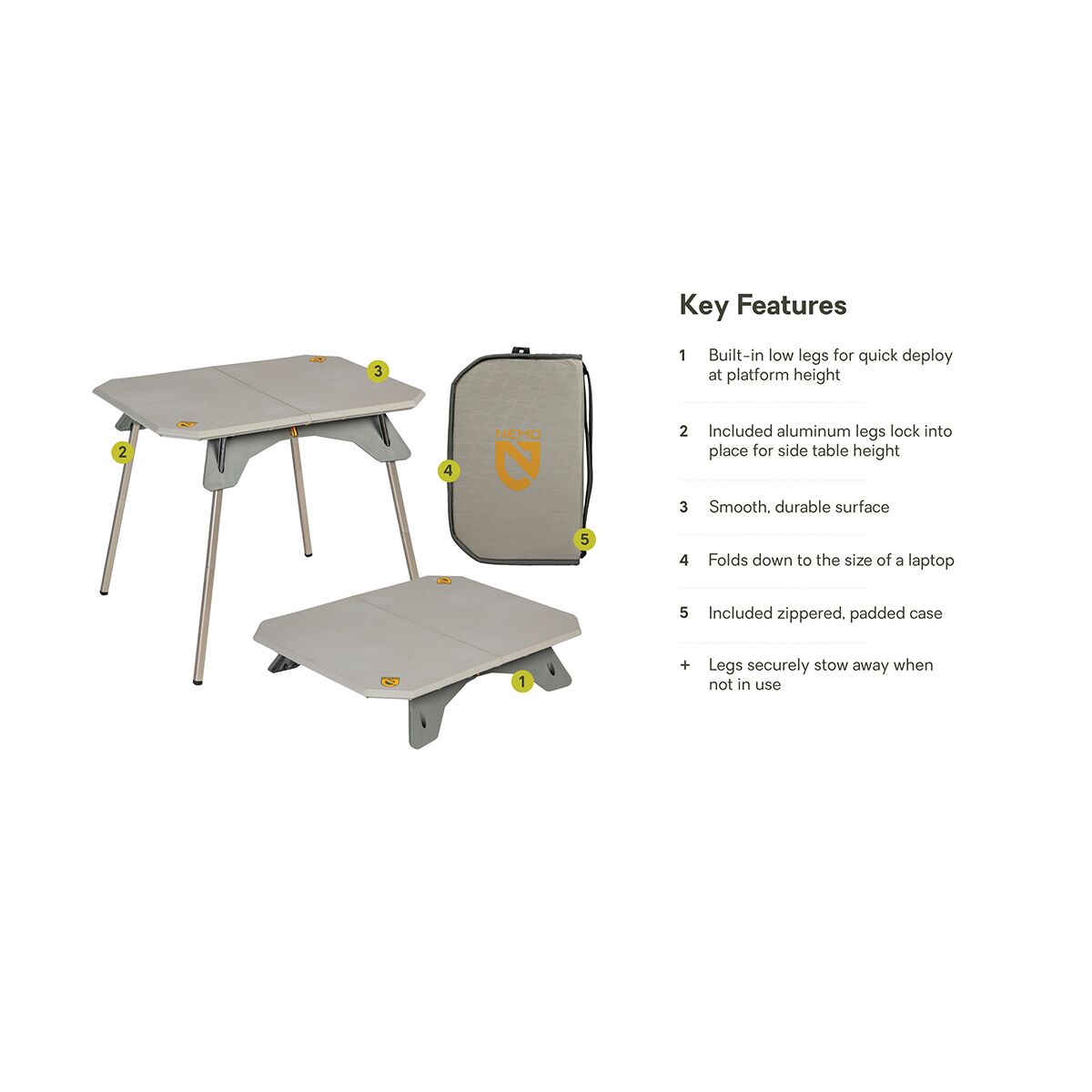 3

2

4

NEMO

5

1

Key Features

1 Built-in low legs for quick deploy at platform height

2 Included aluminum legs lock into place for side table height

3 Smooth, durable surface

4 Folds down to the size of a laptop

5 Included zippered, padded case

+ Legs securely stow away when not in use